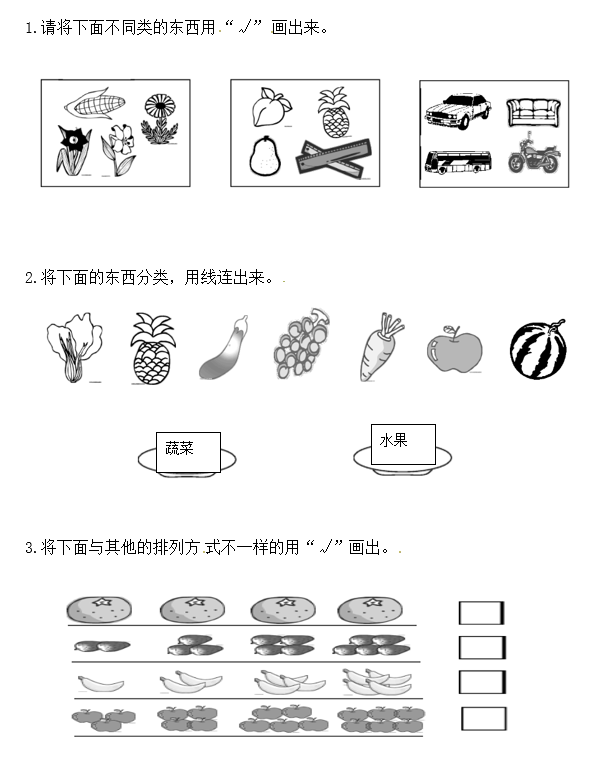 1.请将下面不同类的东西用“√”画出来。

2.将下面的东西分类，用线连出来。

蔬菜

水果

3.将下面与其他的排列方式不一样的用“√”画出。