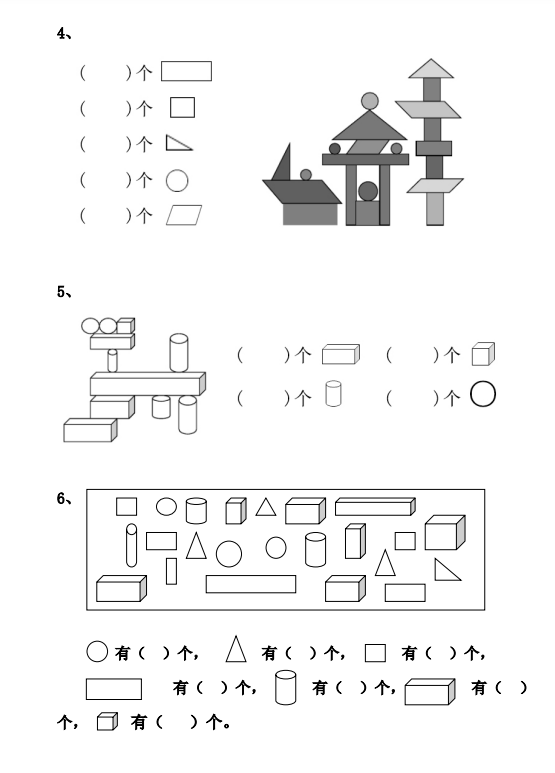 4、

(　　)个

(　　)个

(　　)个

(　　)个

(　　)个

5、

(　　)个　(　　)个

(　　)个　(　　)个

6、

有(　)个，　有(　)个，　有(　)个，

有(　)个，　有(　)个，　有(　)个，　有(　　)个。